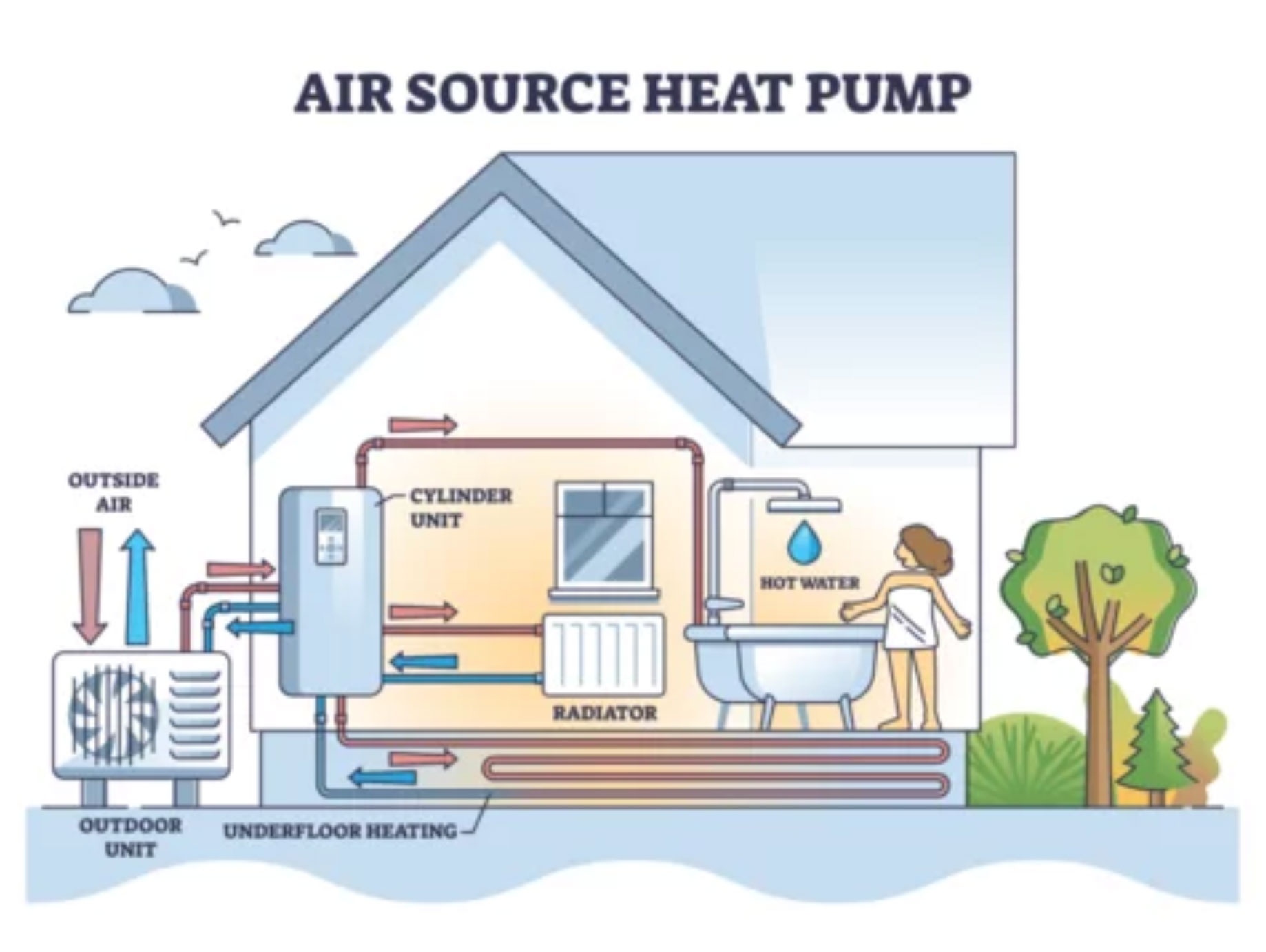 AIR SOURCE HEAT PUMP

OUTSIDE AIR

CYLINDER UNIT

HOT WATER

RADIATOR

OUTDOOR UNIT

UNDERFLOOR HEATING